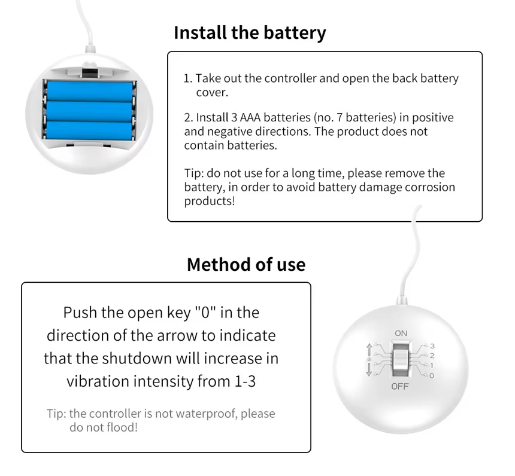 Install the battery

1. Take out the controller and open the back battery cover.

2. Install 3 AAA batteries (no. 7 batteries) in positive and negative directions. The product does not contain batteries.

Tip: do not use for a long time, please remove the battery, in order to avoid battery damage corrosion products!

Method of use

Push the open key "0" in the direction of the arrow to indicate that the shutdown will increase in vibration intensity from 1-3

Tip: the controller is not waterproof, please do not flood!

ON
3
2
1
0
OFF